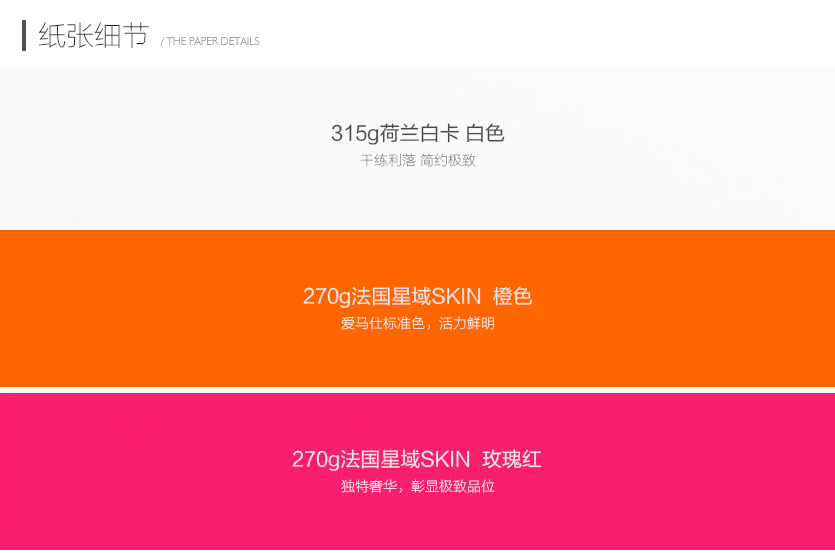 纸张细节 / THE PAPER DETAILS

315g荷兰白卡 白色
干练利落 简约极致

270g法国星域SKIN 橙色
爱马仕标准色，活力鲜明

270g法国星域SKIN 玫瑰红
独特奢华，彰显极致品位